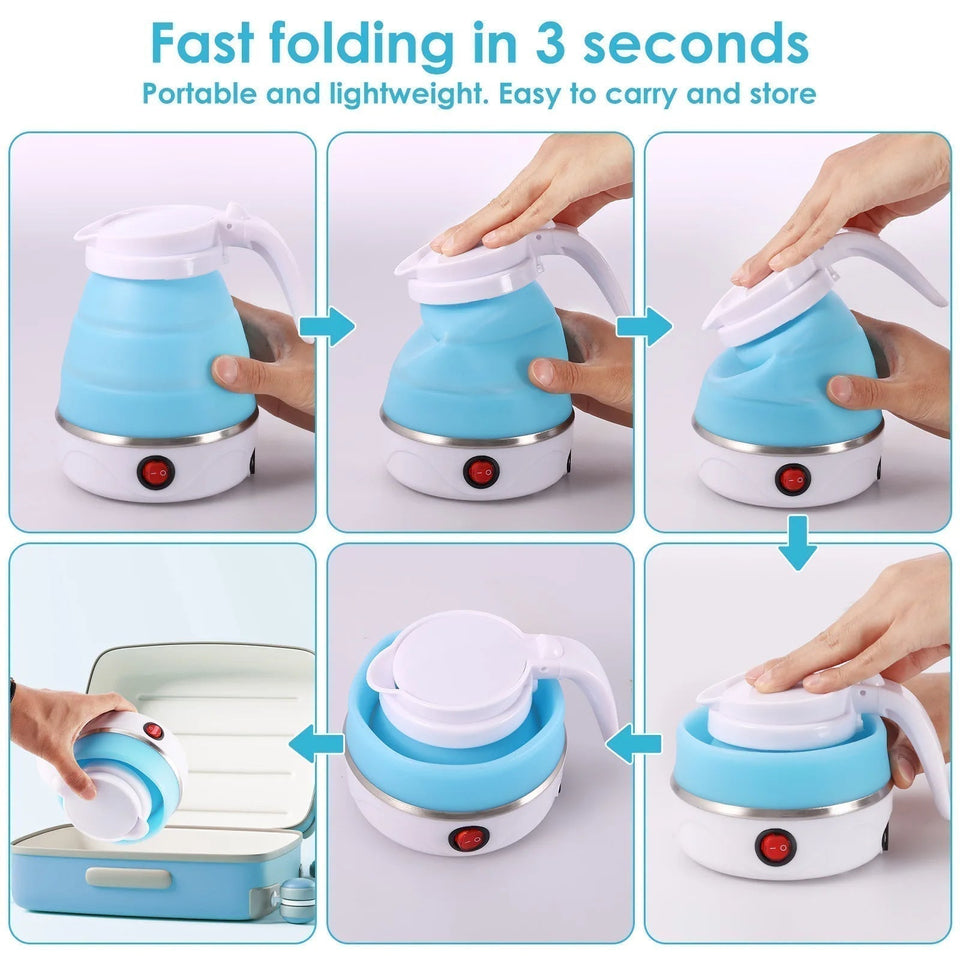 Fast folding in 3 seconds

Portable and lightweight. Easy to carry and store